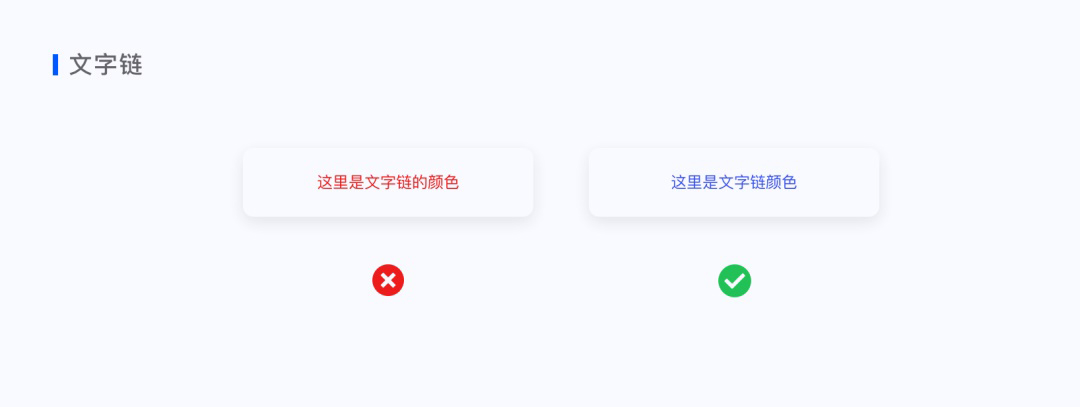 文字链

这里是文字链的颜色

这里是文字链颜色